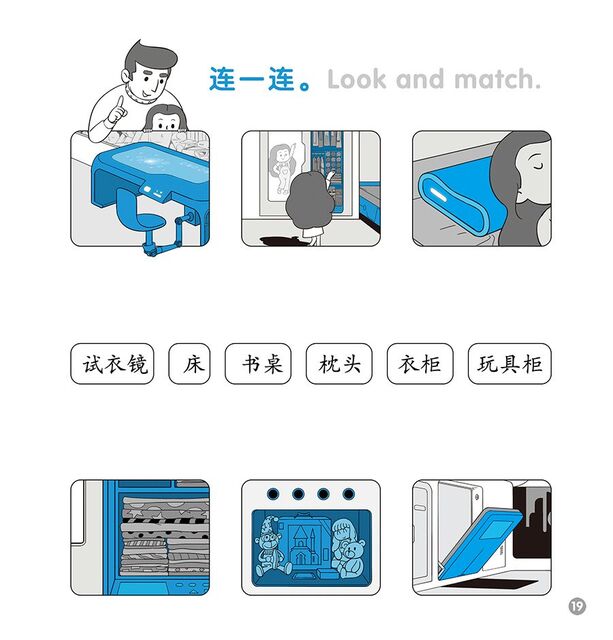 连一连。Look and match.

试衣镜 床 书桌 枕头 衣柜 玩具柜

19