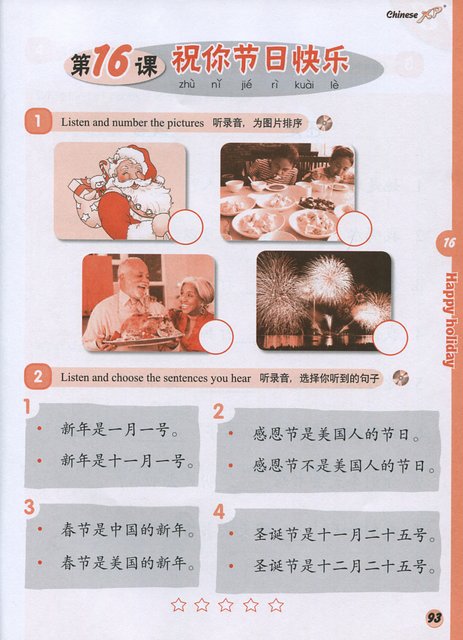 Chinese XP

第16课 祝你节日快乐
zhù nǐ jié rì kuài lè

1 Listen and number the pictures 听录音，为图片排序

16 Happy holiday

2 Listen and choose the sentences you hear 听录音，选择你听到的句子

1
• 新年是一月一号。
• 新年是十一月一号。

2
• 感恩节是美国人的节日。
• 感恩节不是美国人的节日。

3
• 春节是中国的新年。
• 春节是美国的新年。

4
• 圣诞节是十一月二十五号。
• 圣诞节是十二月二十五号。

93