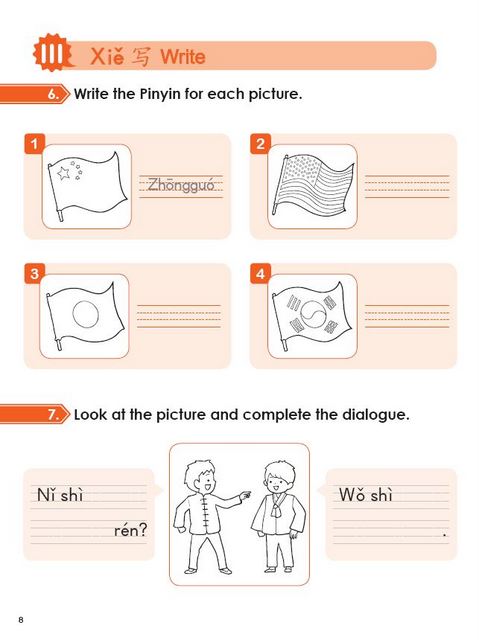 III Xiě 写 Write

6. Write the Pinyin for each picture.

1 Zhōngguó

2

3

4

7. Look at the picture and complete the dialogue.

Nǐ shì rén?

Wǒ shì .

8