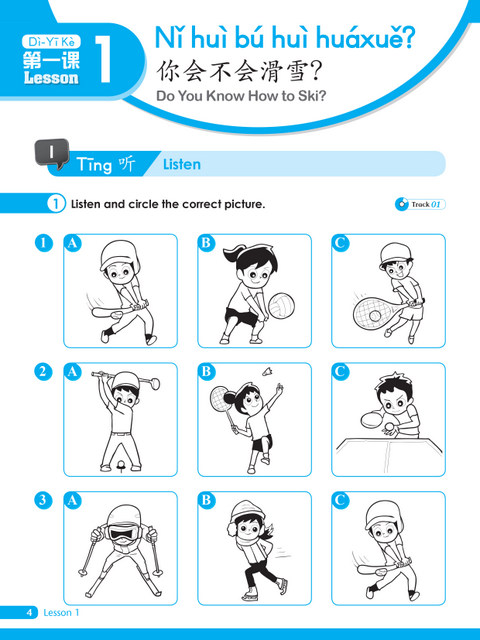 Dì-Yī Kè
第一课
Lesson 1

Nǐ huì bú huì huáxuě?
你会不会滑雪？
Do You Know How to Ski?

I Tīng 听 Listen

1 Listen and circle the correct picture.

Track 01

1 A B C

2 A B C

3 A B C

4 Lesson 1