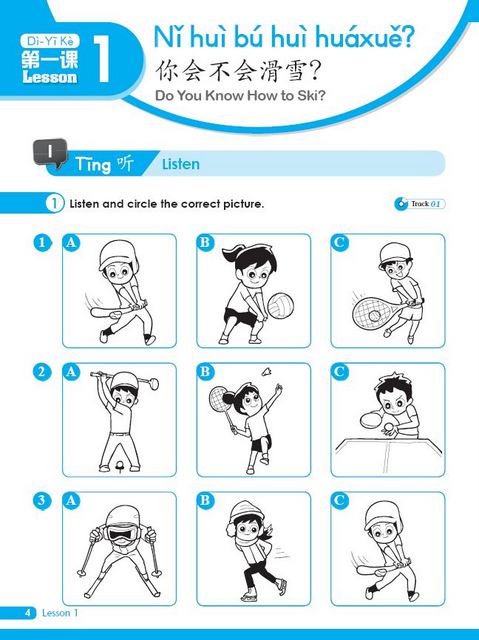 Dì-Yī Kè
第一课
Lesson 1

Nǐ huì bú huì huáxuě?
你会不会滑雪?
Do You Know How to Ski?

I Tīng 听 Listen

1 Listen and circle the correct picture.

Track 01

1 A B C

2 A B C

3 A B C

4 Lesson 1